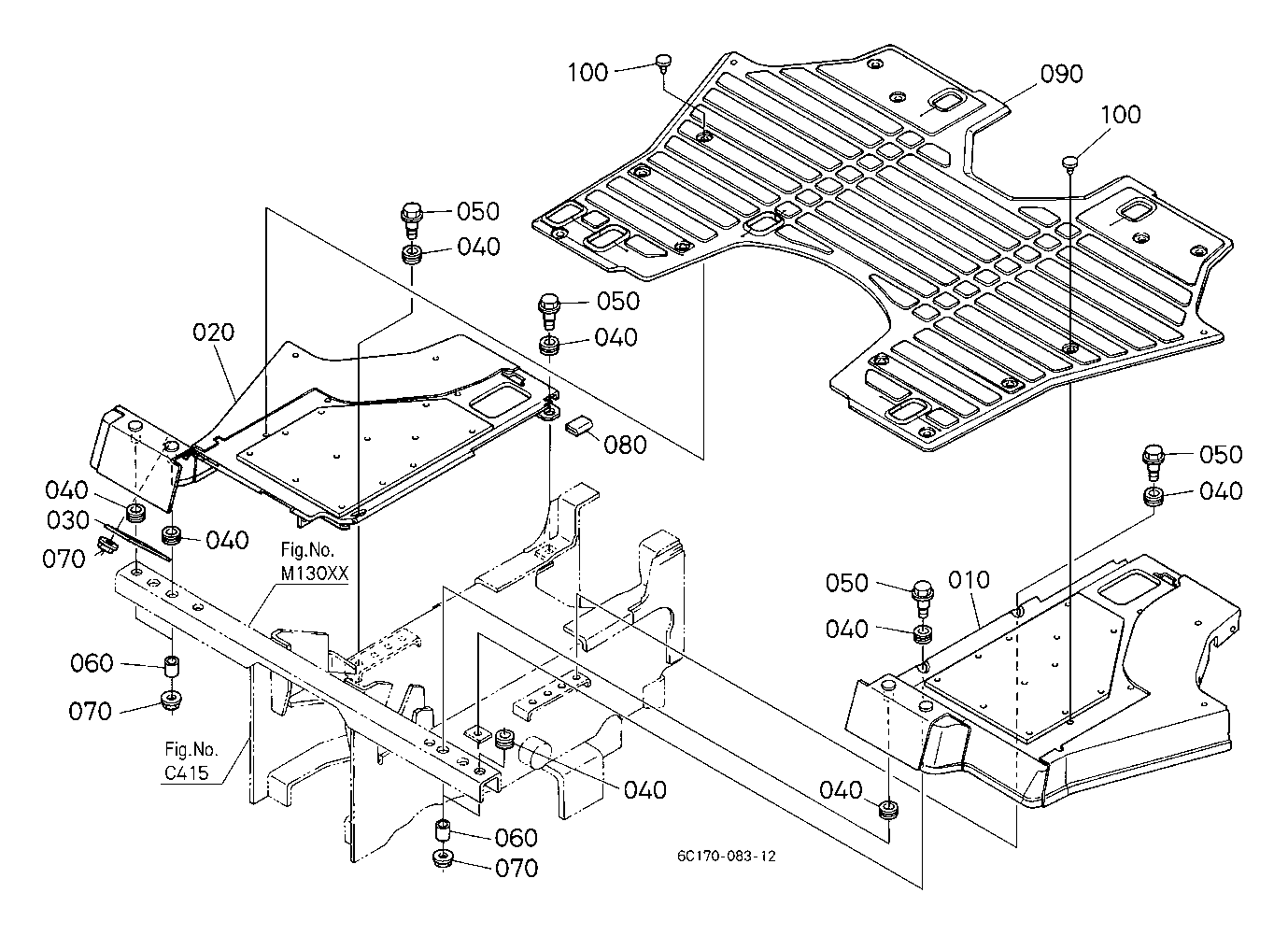 100
090
100
050
040
050
040
020
080
050
040
040
030
040
070
Fig.No.
M130XX
050
010
040
060
070
Fig.No.
C415
040
040
060
070
6C170-083-12